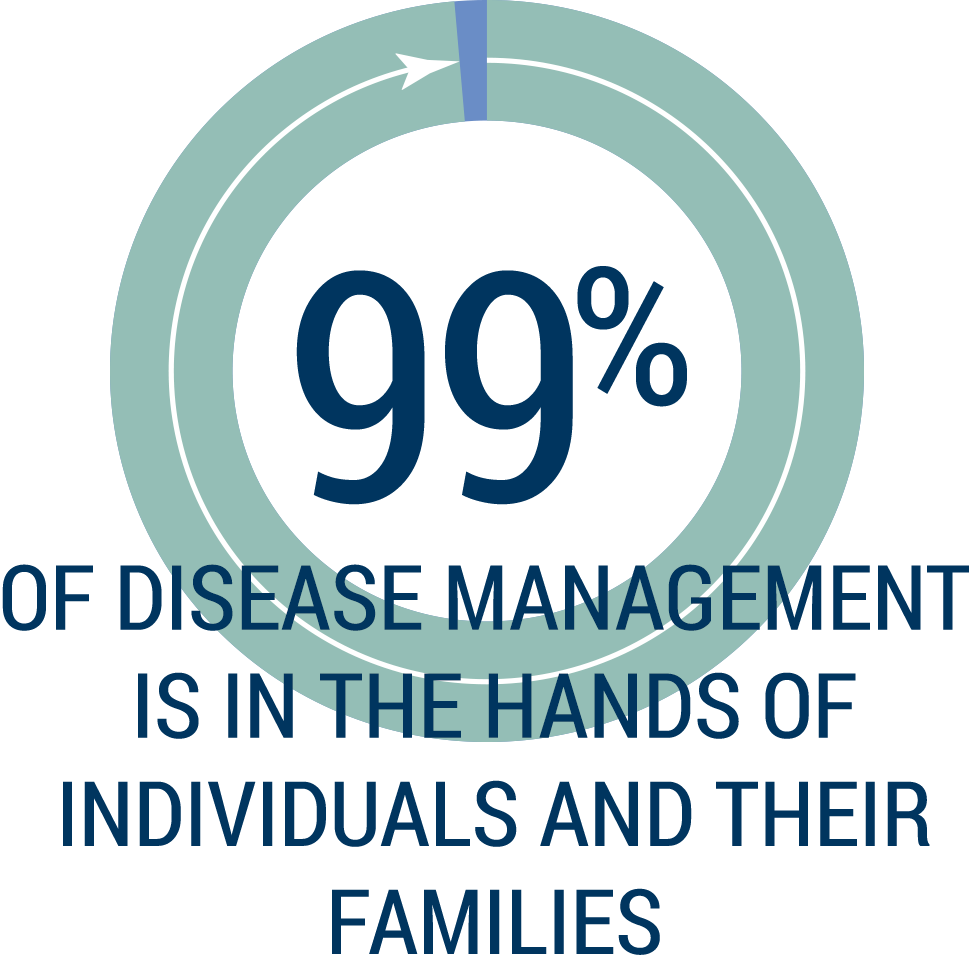 99%
OF DISEASE MANAGEMENT IS IN THE HANDS OF INDIVIDUALS AND THEIR FAMILIES